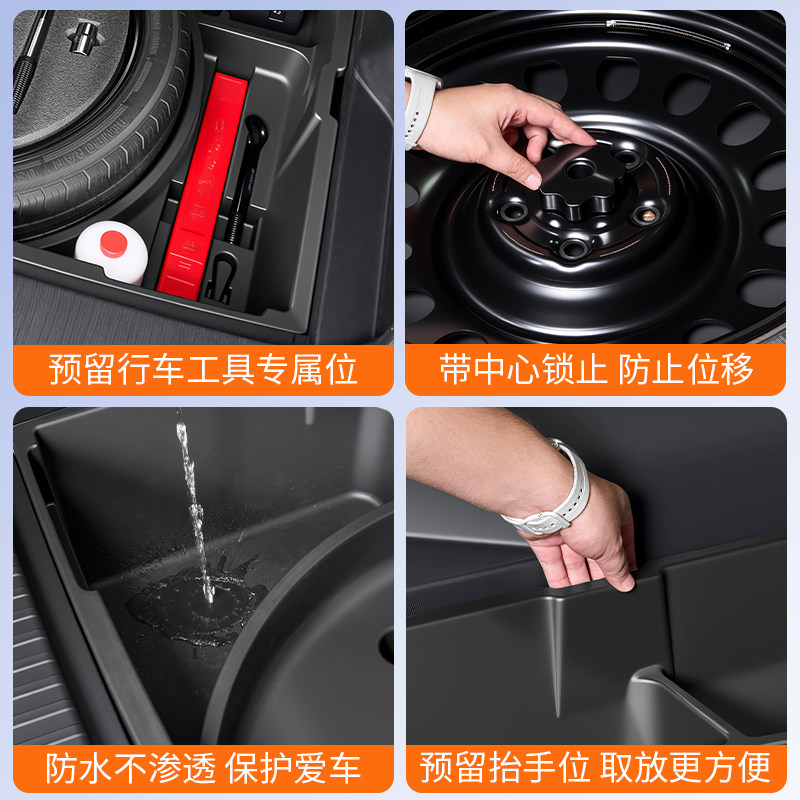 预留行车工具专属位

带中心锁止 防止位移

防水不渗透 保护爱车

预留抬手位 取放更方便