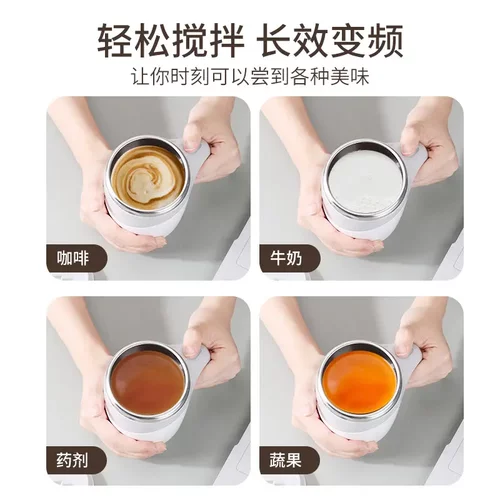 轻松搅拌 长效变频
让你时刻可以尝到各种美味

咖啡

牛奶

药剂

蔬果