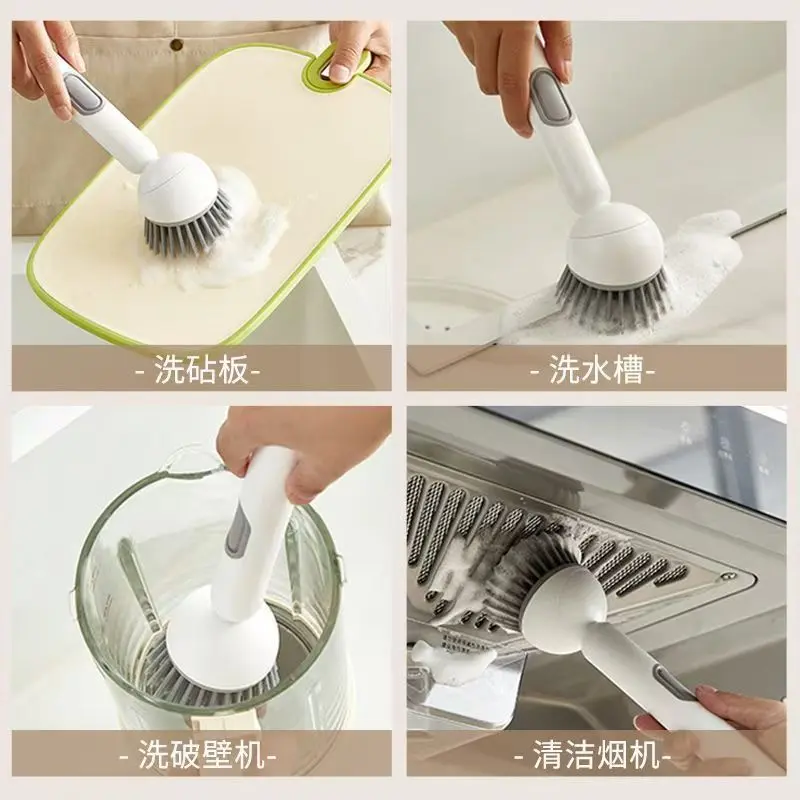 - 洗砧板-

- 洗水槽-

- 洗破壁机-

- 清洁烟机-