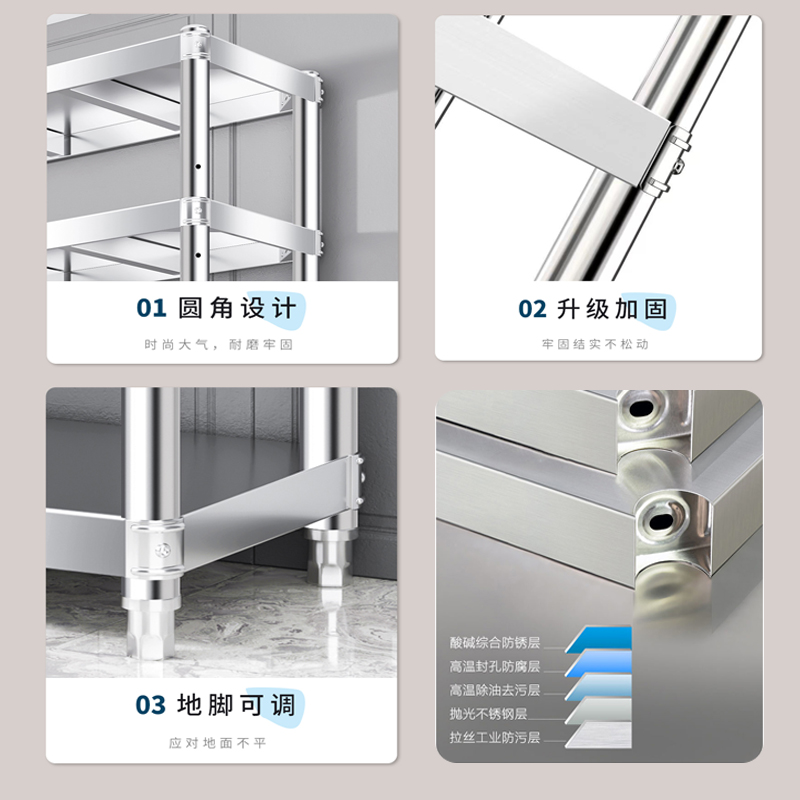 01 圆角设计

时尚大气，耐磨牢固

02 升级加固

牢固结实不松动

03 地脚可调

应对地面不平

酸碱综合防锈层
高温封孔防腐层
高温除油去污层
抛光不锈钢层
拉丝工业防污层