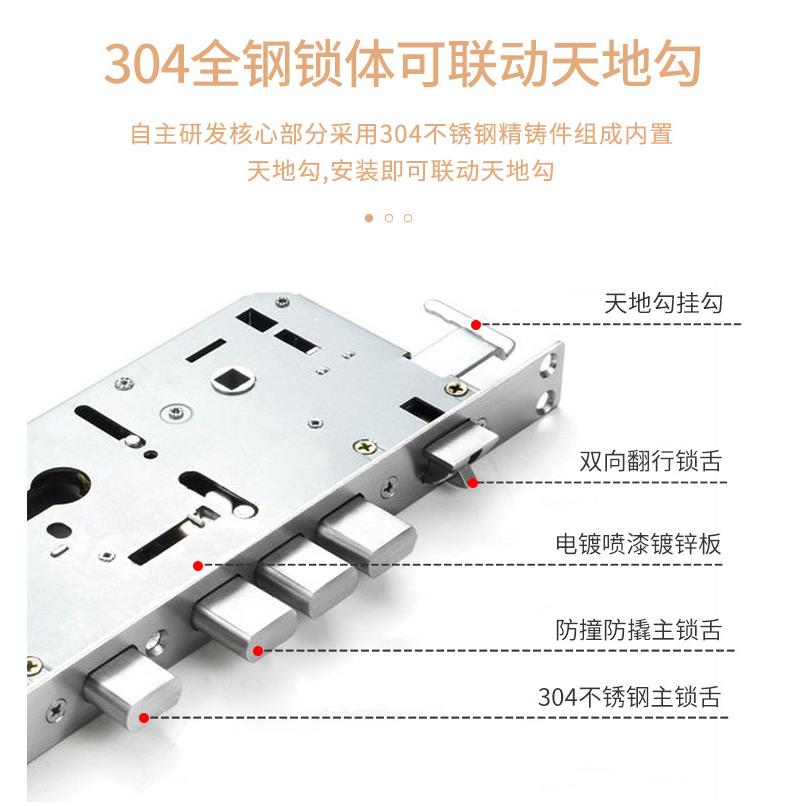 304全钢锁体可联动天地勾

自主研发核心部分采用304不锈钢精铸件组成内置天地勾,安装即可联动天地勾

天地勾挂勾

双向翻行锁舌

电镀喷漆镀锌板

防撞防撬主锁舌

304不锈钢主锁舌