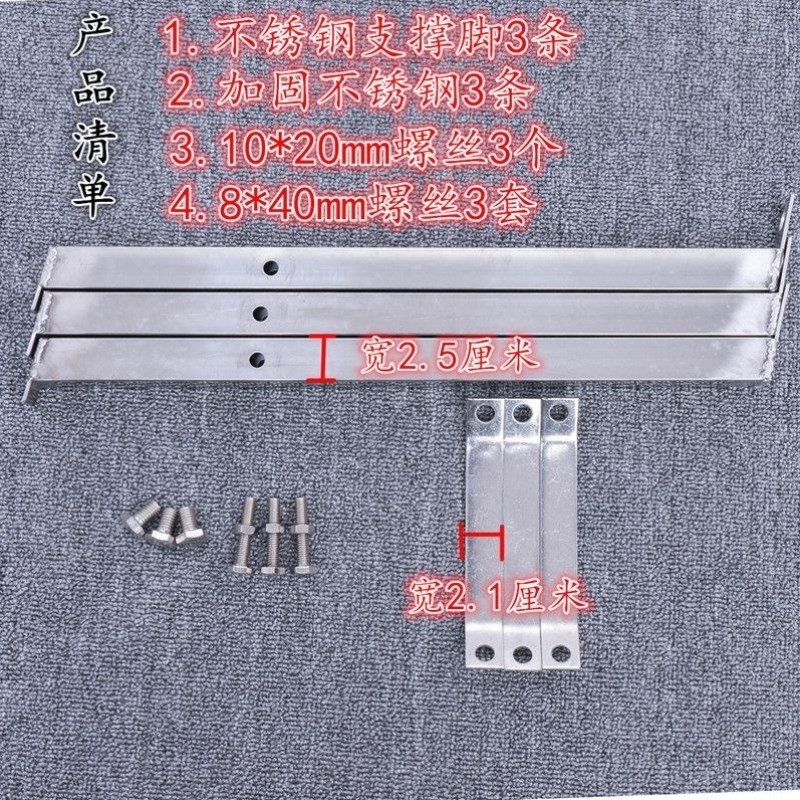 产品清单

1. 不锈钢支撑脚3条
2. 加固不锈钢3条
3. 10*20mm螺丝3个
4. 8*40mm螺丝3套

宽2.5厘米

宽2.1厘米