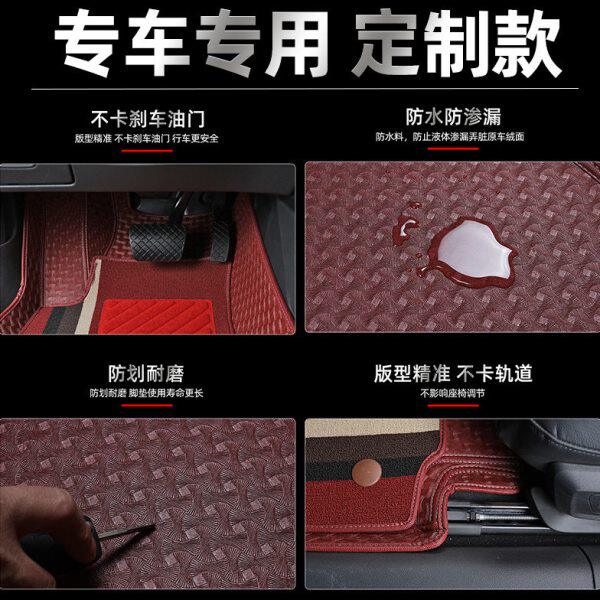 专车专用 定制款

不卡刹车油门

版型精准 不卡刹车油门 行车更安全

防水防渗漏

防水料，防止液体渗漏弄脏原车绒面

防划耐磨

防划耐磨 脚垫使用寿命更长

版型精准 不卡轨道

不影响座椅调节