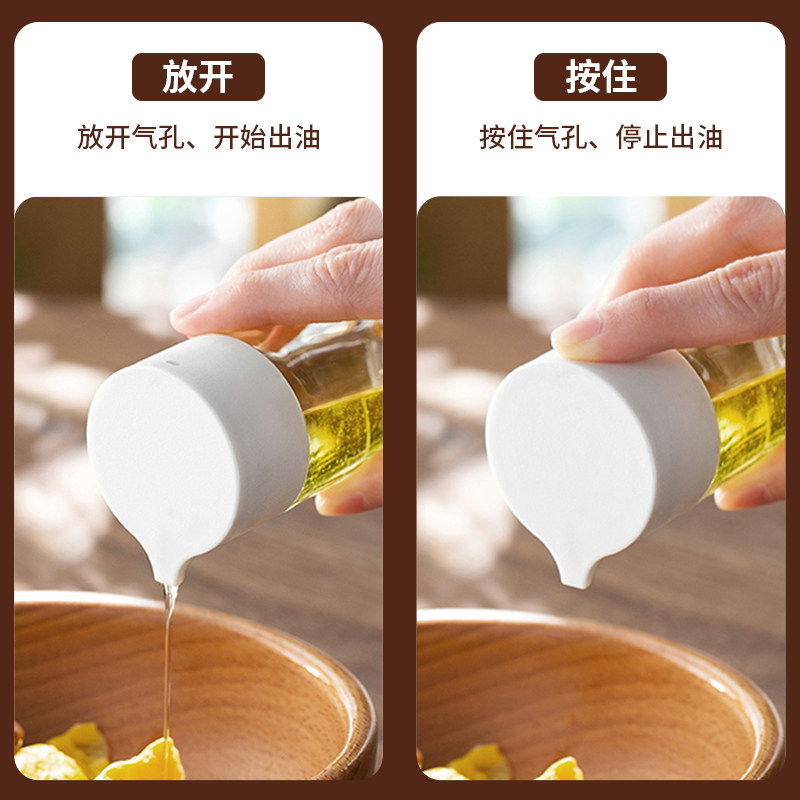 放开

放开气孔、开始出油

按住

按住气孔、停止出油