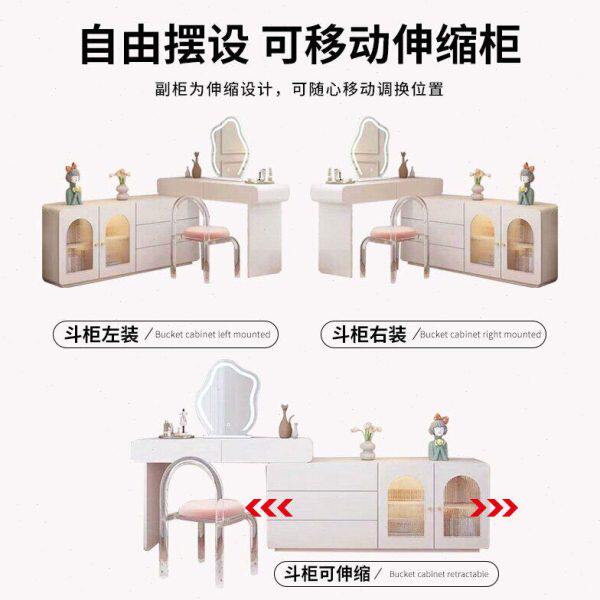 自由摆设 可移动伸缩柜

副柜为伸缩设计，可随心移动调换位置

斗柜左装 / Bucket cabinet left mounted

斗柜右装 / Bucket cabinet right mounted

斗柜可伸缩 / Bucket cabinet retractable