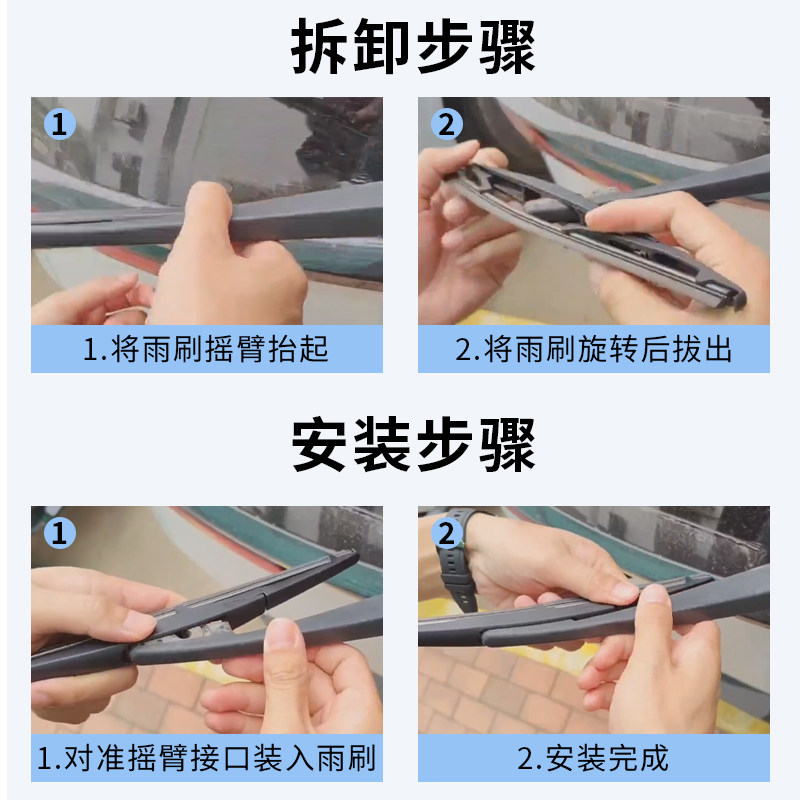 拆卸步骤

1

1.将雨刷摇臂抬起

2

2.将雨刷旋转后拔出

安装步骤

1

1.对准摇臂接口装入雨刷

2

2.安装完成