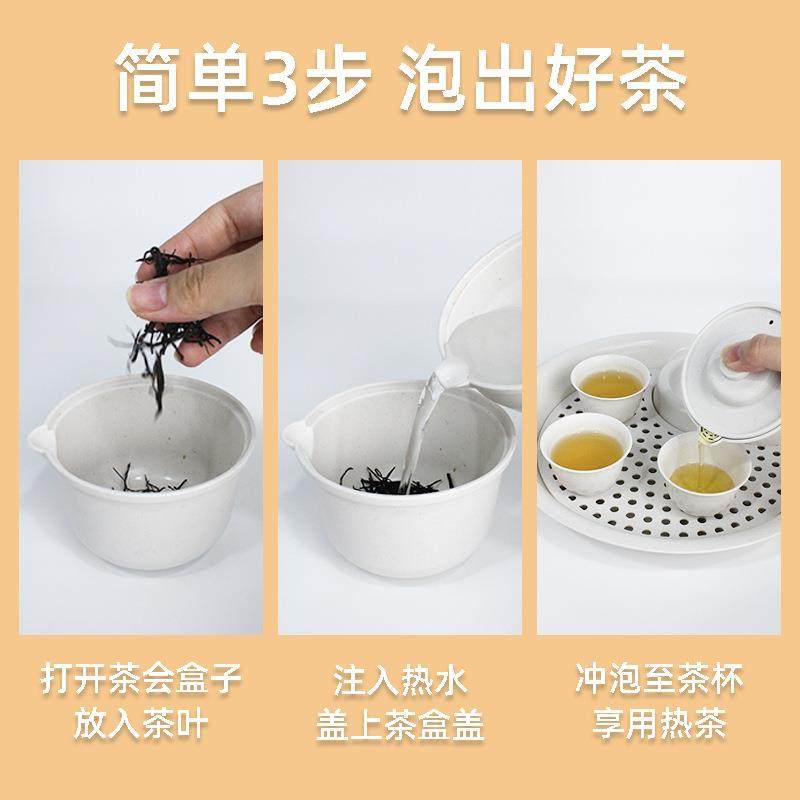 简单3步 泡出好茶

打开茶会盒子
放入茶叶

注入热水
盖上茶盒盖

冲泡至茶杯
享用热茶