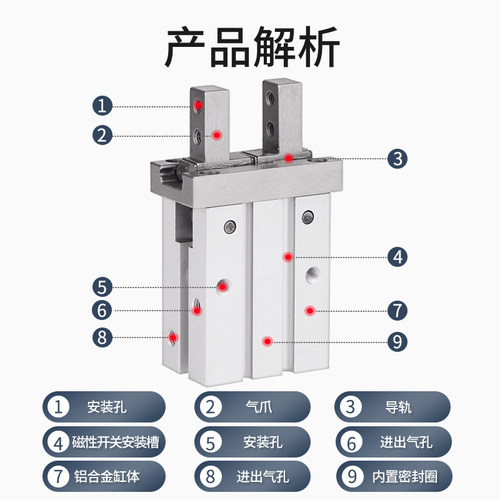 产品解析

1
2
3
4
5
6
7
8
9

1 安装孔
2 气爪
3 导轨
4 磁性开关安装槽
5 安装孔
6 进出气孔
7 铝合金缸体
8 进出气孔
9 内置密封圈