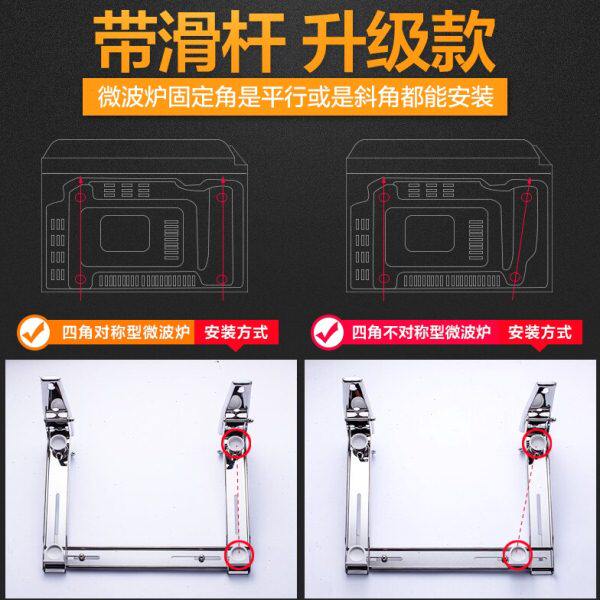 带滑杆 升级款

微波炉固定角是平行或是斜角都能安装

四角对称型微波炉 安装方式

四角不对称型微波炉 安装方式