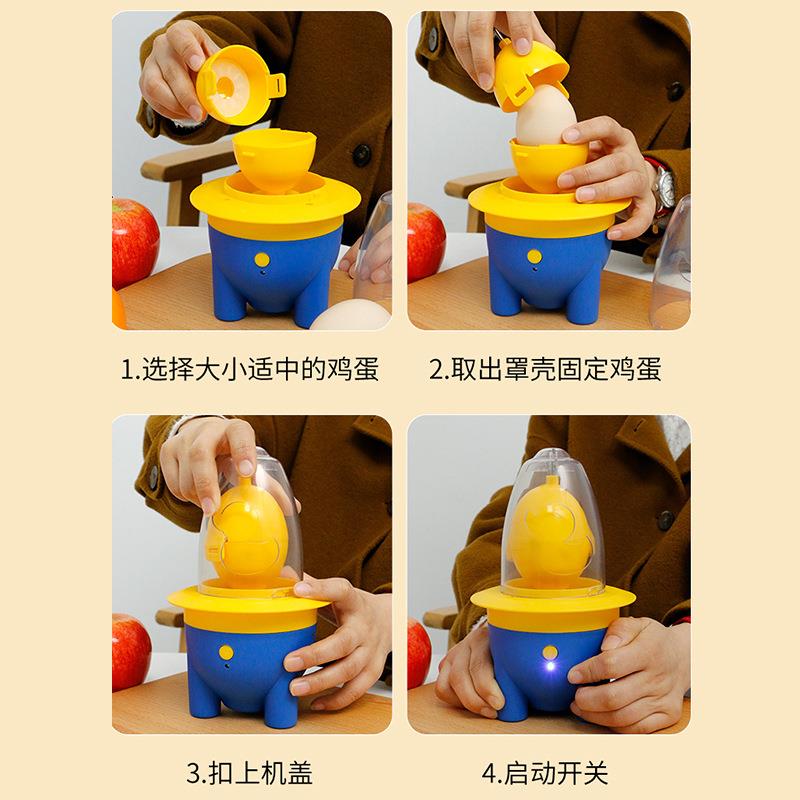 1.选择大小适中的鸡蛋

2.取出罩壳固定鸡蛋

3.扣上机盖

4.启动开关