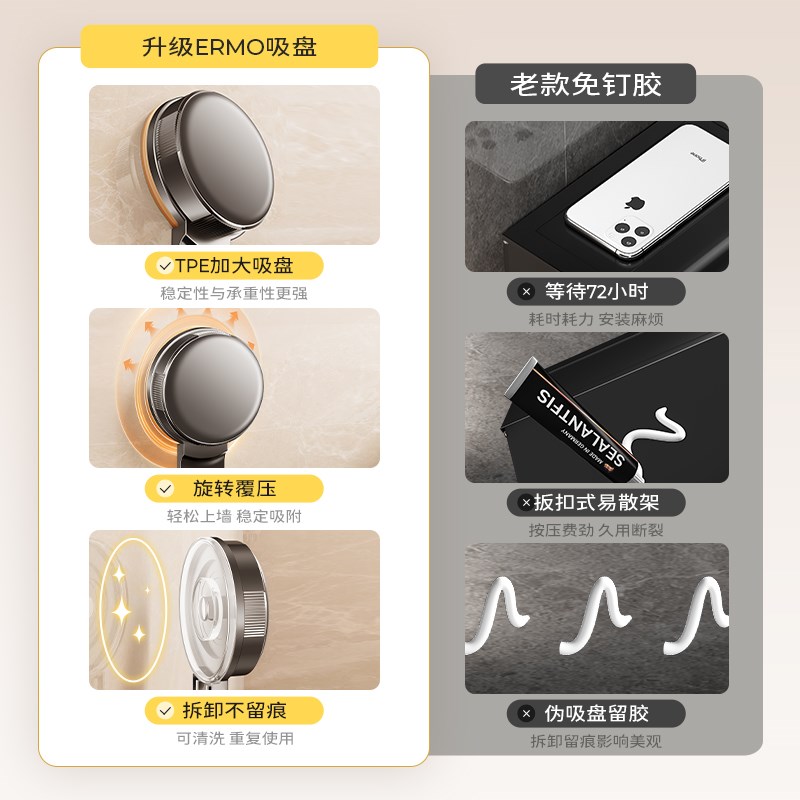 升级ERMO吸盘

TPE加大吸盘
稳定性与承重性更强

旋转覆压
轻松上墙 稳定吸附

拆卸不留痕
可清洗 重复使用

老款免钉胶

iPhone

等待72小时
耗时耗力 安装麻烦

SEALANTFIS
MADE IN GERMANY

扳扣式易散架
按压费劲 久用断裂

伪吸盘留胶
拆卸留痕影响美观