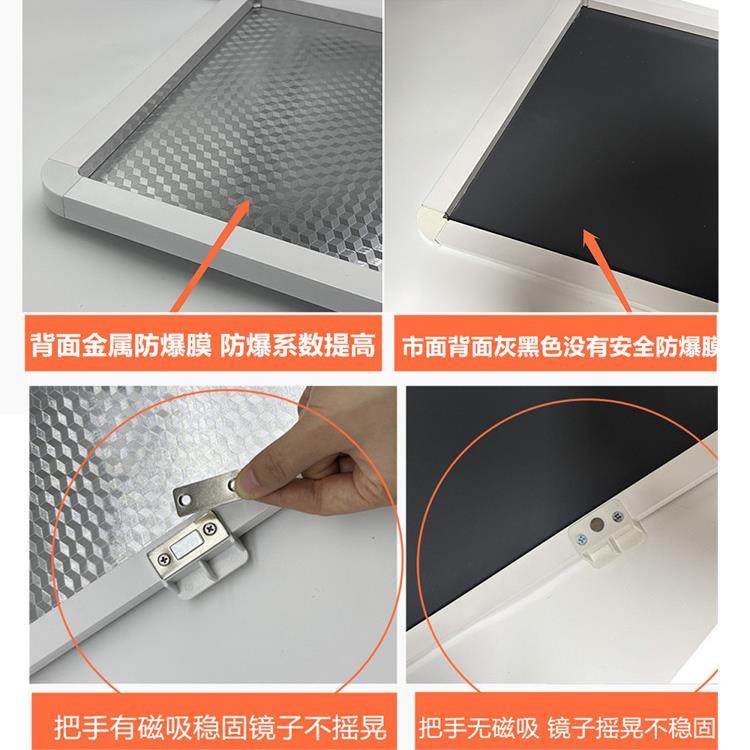 背面金属防爆膜 防爆系数提高

市面背面灰黑色没有安全防爆膜

把手有磁吸稳固镜子不摇晃

把手无磁吸 镜子摇晃不稳固