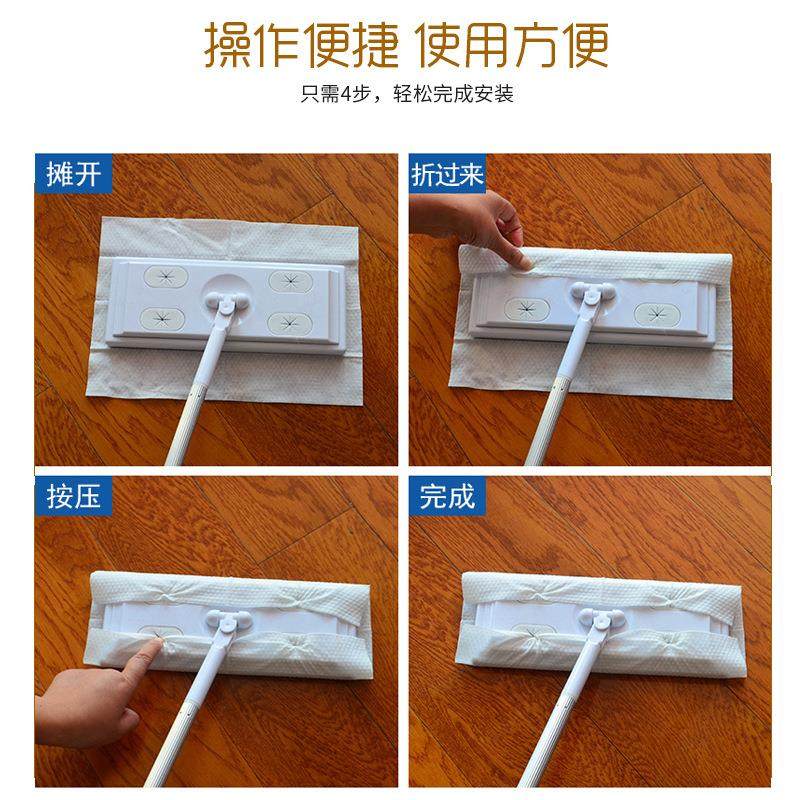 操作便捷 使用方便

只需4步，轻松完成安装

摊开

折过来

按压

完成