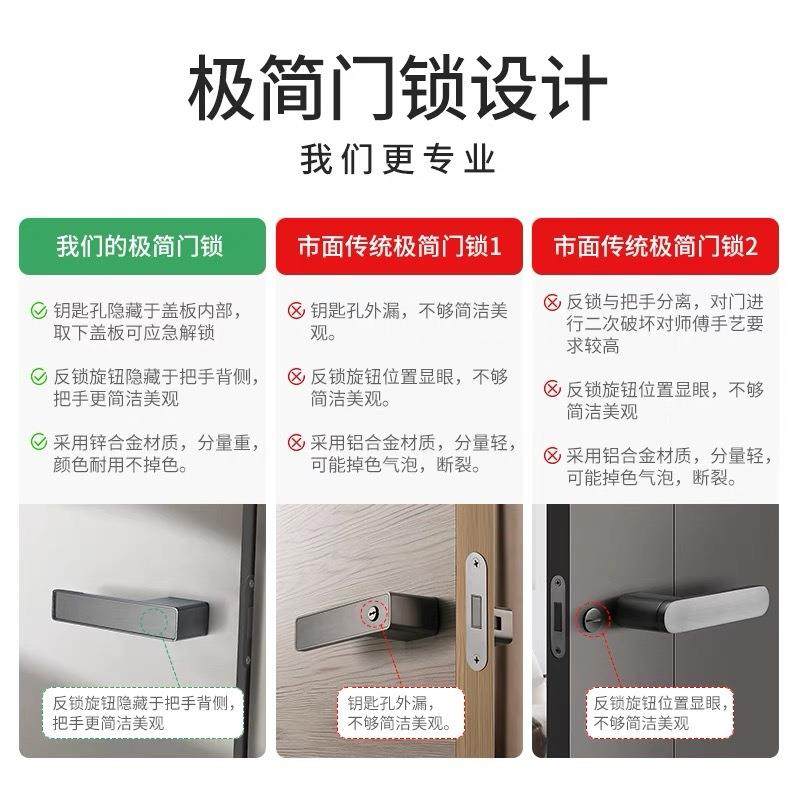 极简门锁设计

我们更专业

我们的极简门锁

钥匙孔隐藏于盖板内部，取下盖板可应急解锁

反锁旋钮隐藏于把手背侧，把手更简洁美观

采用锌合金材质，分量重，颜色耐用不掉色。

反锁旋钮隐藏于把手背侧，把手更简洁美观

市面传统极简门锁1

钥匙孔外漏，不够简洁美观。

反锁旋钮位置显眼，不够简洁美观。

采用铝合金材质，分量轻，可能掉色气泡，断裂。

钥匙孔外漏，不够简洁美观。

市面传统极简门锁2

反锁与把手分离，对门进行二次破坏对师傅手艺要求较高

反锁旋钮位置显眼，不够简洁美观

采用铝合金材质，分量轻，可能掉色气泡，断裂。

反锁旋钮位置显眼，不够简洁美观