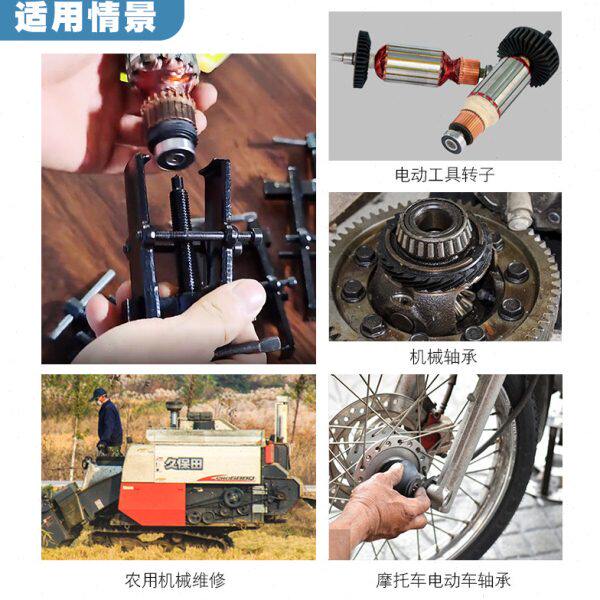 适用情景

电动工具转子

机械轴承

久保田

农用机械维修

摩托车电动车轴承