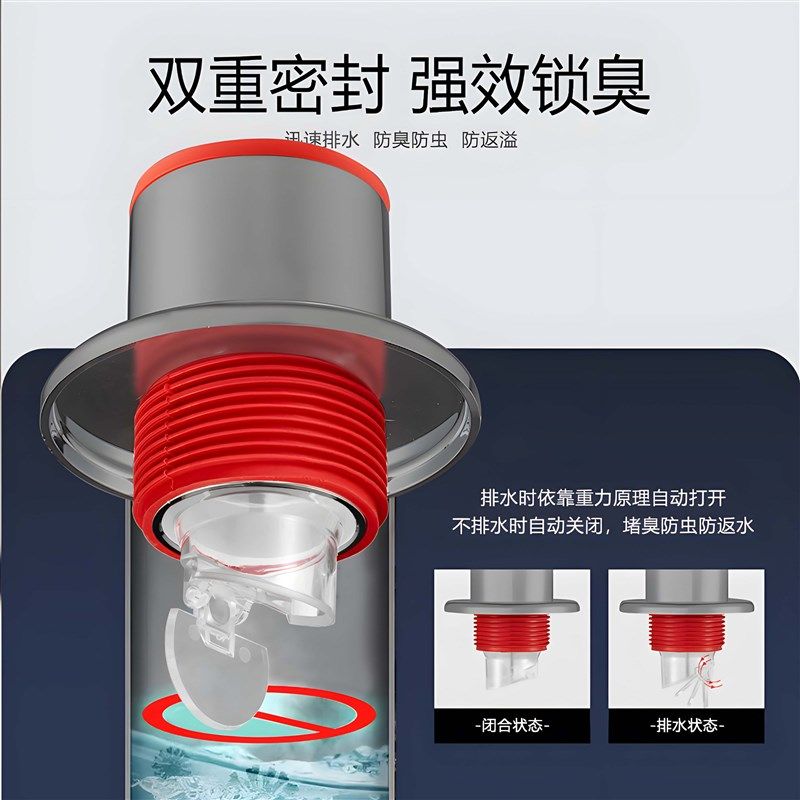 双重密封 强效锁臭

迅速排水 防臭防虫 防返溢

排水时依靠重力原理自动打开
不排水时自动关闭，堵臭防虫防返水

-闭合状态-

-排水状态-