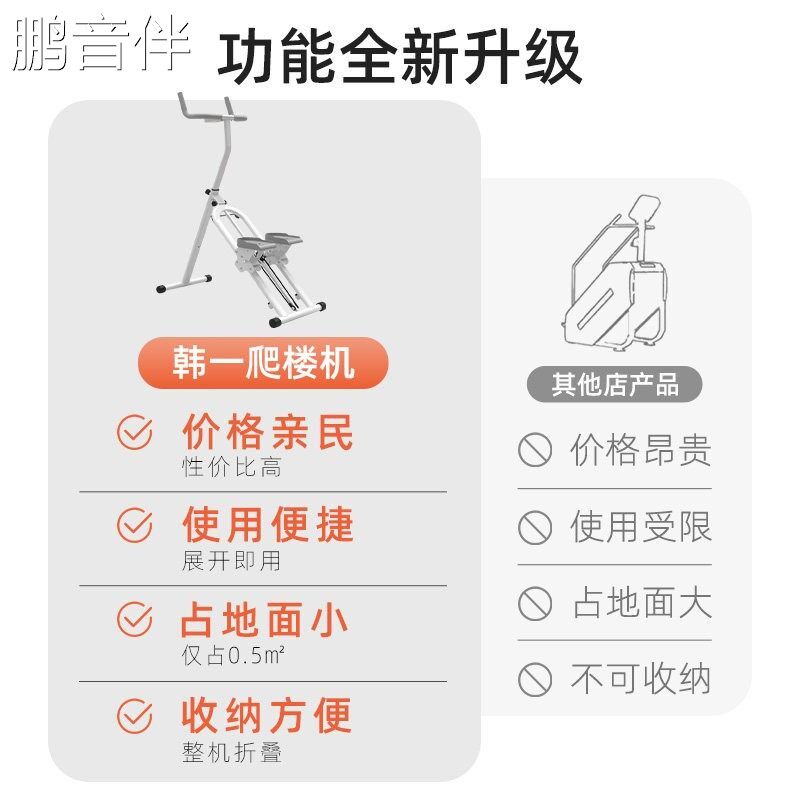 鹏音伴

功能全新升级

韩一爬楼机

价格亲民
性价比高

使用便捷
展开即用

占地面小
仅占0.5㎡

收纳方便
整机折叠

其他店产品

价格昂贵

使用受限

占地面大

不可收纳