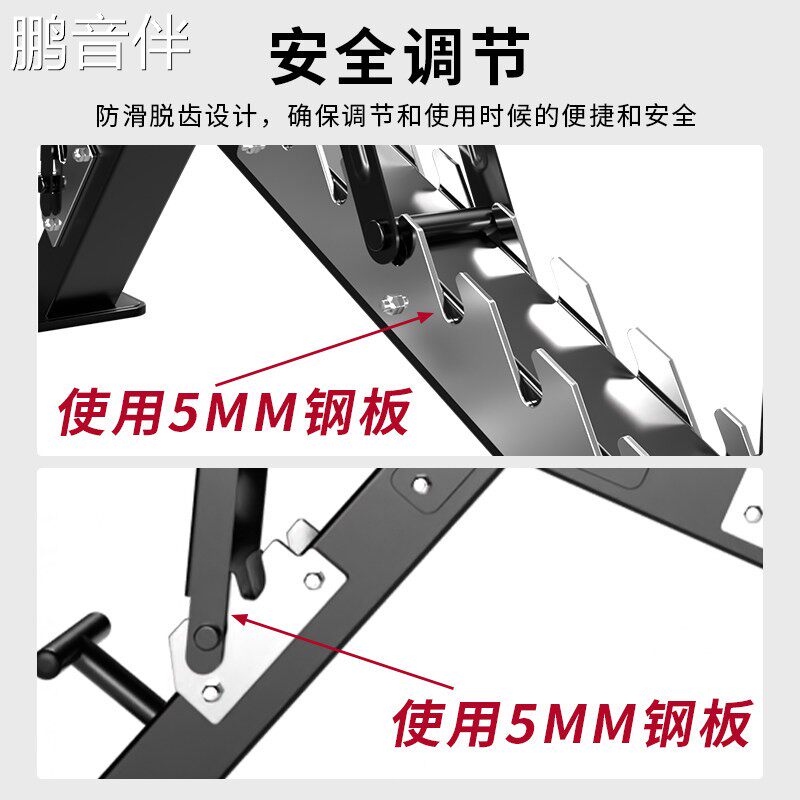 鹏音伴

安全调节

防滑脱齿设计，确保调节和使用时候的便捷和安全

使用5MM钢板

使用5MM钢板