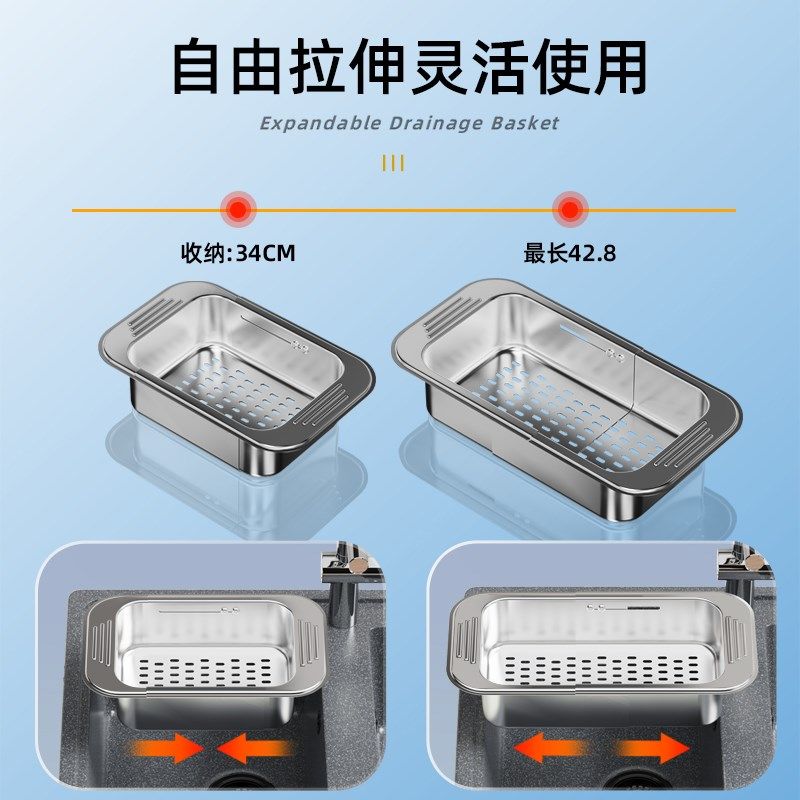 自由拉伸灵活使用

Expandable Drainage Basket

收纳:34CM

最长42.8