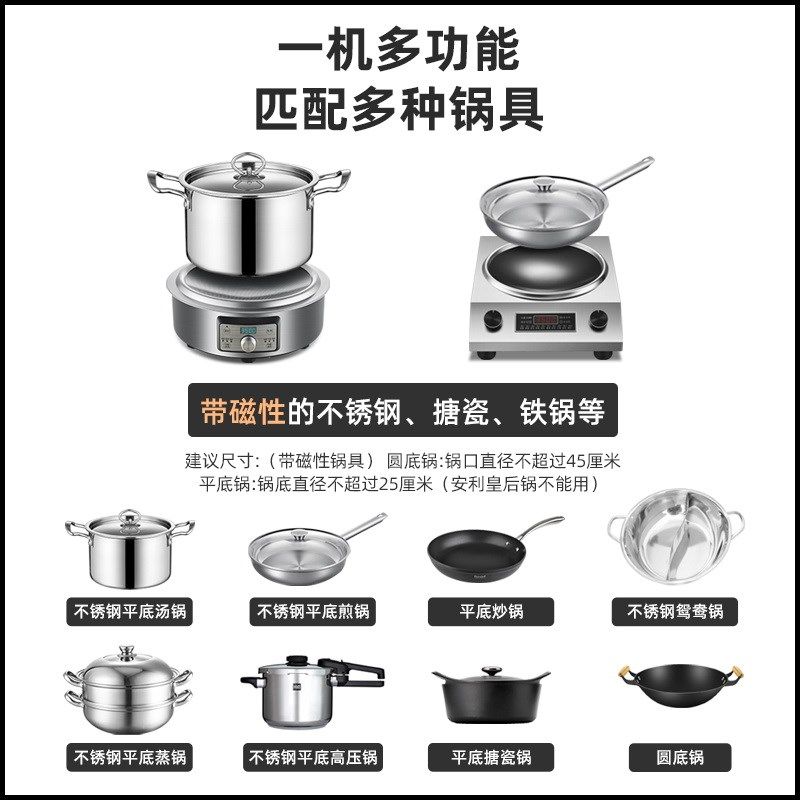 一机多功能
匹配多种锅具

带磁性的不锈钢、搪瓷、铁锅等

建议尺寸:（带磁性锅具） 圆底锅:锅口直径不超过45厘米
平底锅:锅底直径不超过25厘米（安利皇后锅不能用）

不锈钢平底汤锅

不锈钢平底煎锅

平底炒锅

不锈钢鸳鸯锅

不锈钢平底蒸锅

不锈钢平底高压锅

平底搪瓷锅

圆底锅