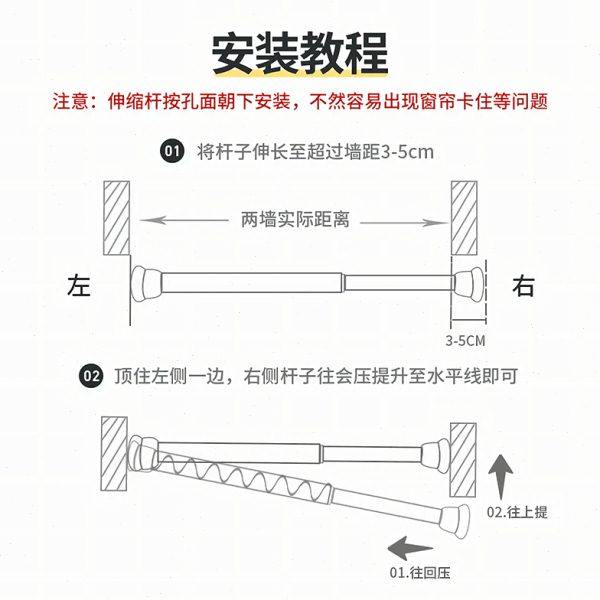 安装教程

注意：伸缩杆按孔面朝下安装，不然容易出现窗帘卡住等问题

01 将杆子伸长至超过墙距3-5cm

两墙实际距离

左

右

3-5CM

02 顶住左侧一边，右侧杆子往会压提升至水平线即可

02.往上提

01.往回压