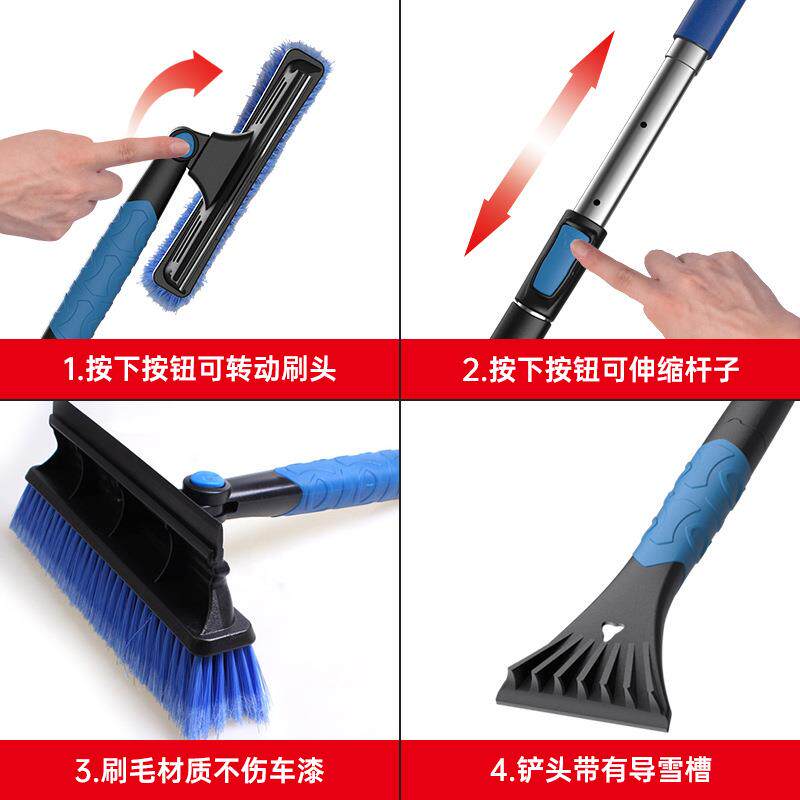 1.按下按钮可转动刷头

2.按下按钮可伸缩杆子

3.刷毛材质不伤车漆

4.铲头带有导雪槽