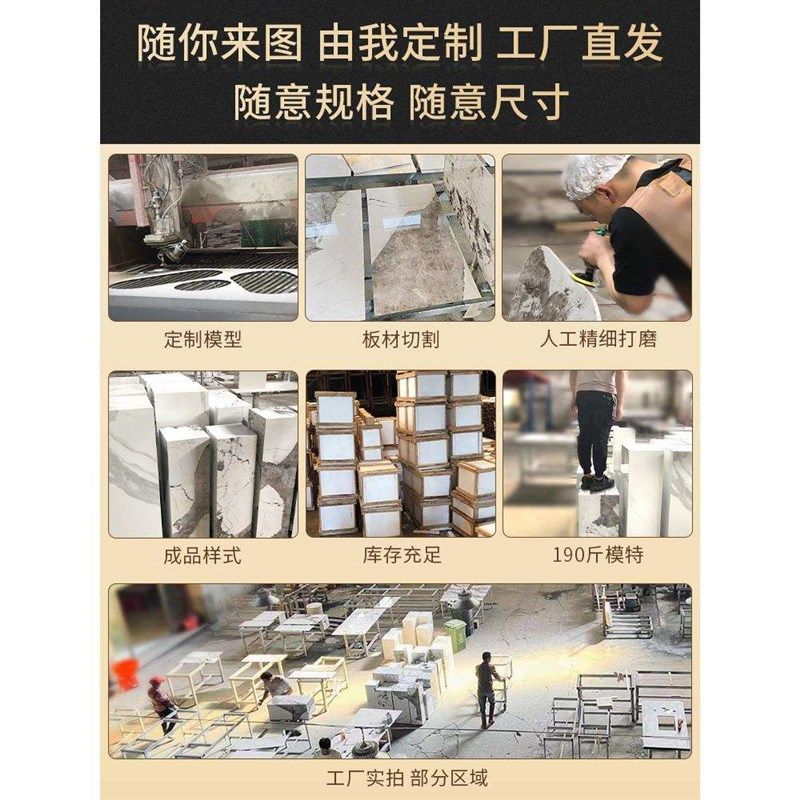 随你来图 由我定制 工厂直发
随意规格 随意尺寸

定制模型

板材切割

人工精细打磨

成品样式

库存充足

190斤模特

工厂实拍 部分区域