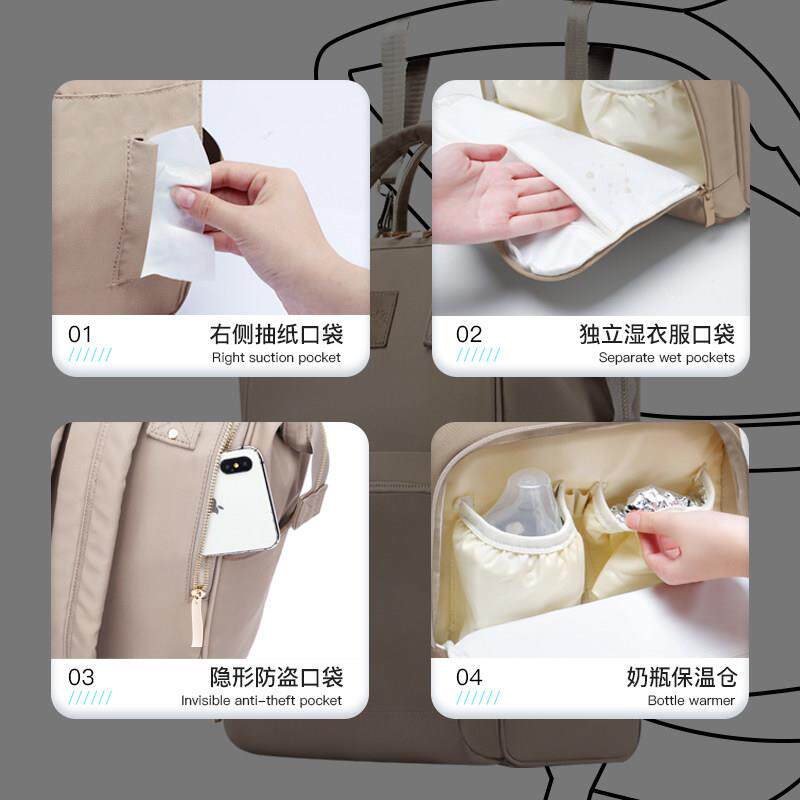 01
//////
右侧抽纸口袋
Right suction pocket

02
//////
独立湿衣服口袋
Separate wet pockets

03
//////
隐形防盗口袋
Invisible anti-theft pocket

04
//////
奶瓶保温仓
Bottle warmer