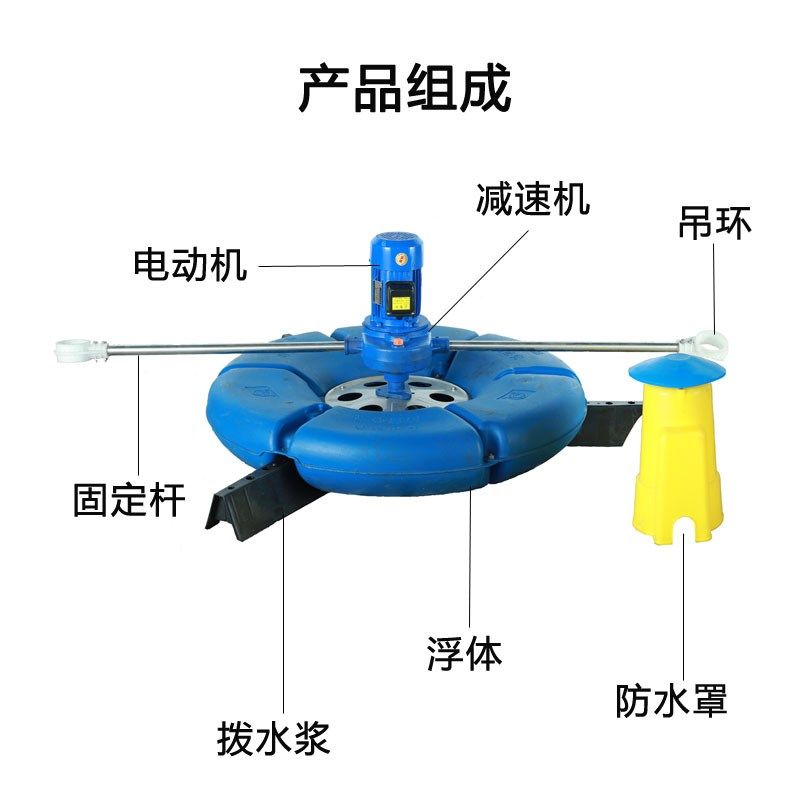 产品组成

减速机

吊环

电动机

固定杆

浮体

防水罩

拨水浆