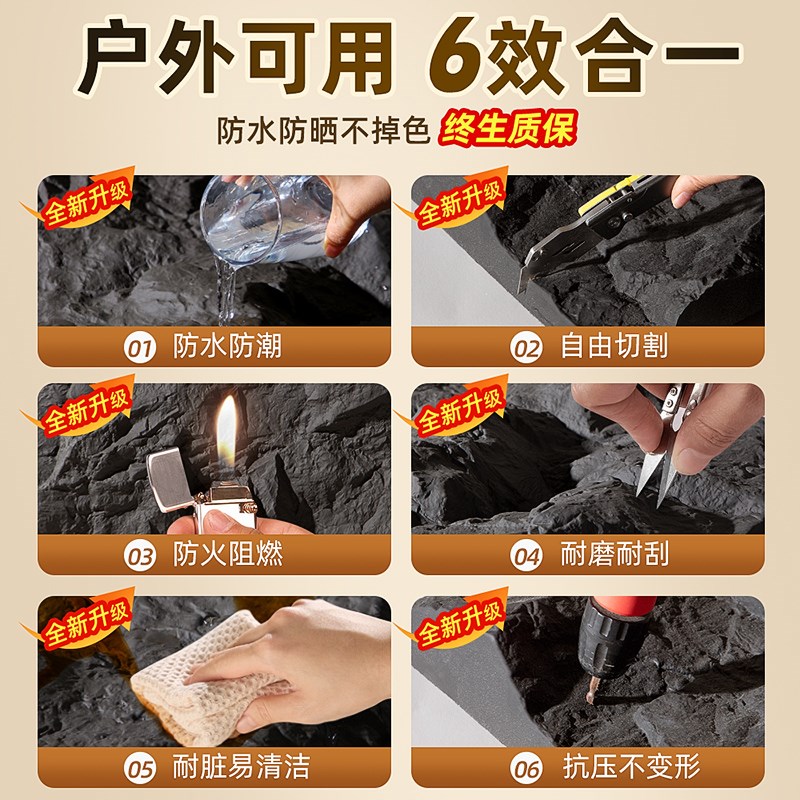 户外可用 6效合一

防水防晒不掉色 终生质保

全新升级

01 防水防潮

全新升级

02 自由切割

全新升级

03 防火阻燃

全新升级

04 耐磨耐刮

全新升级

05 耐脏易清洁

全新升级

06 抗压不变形