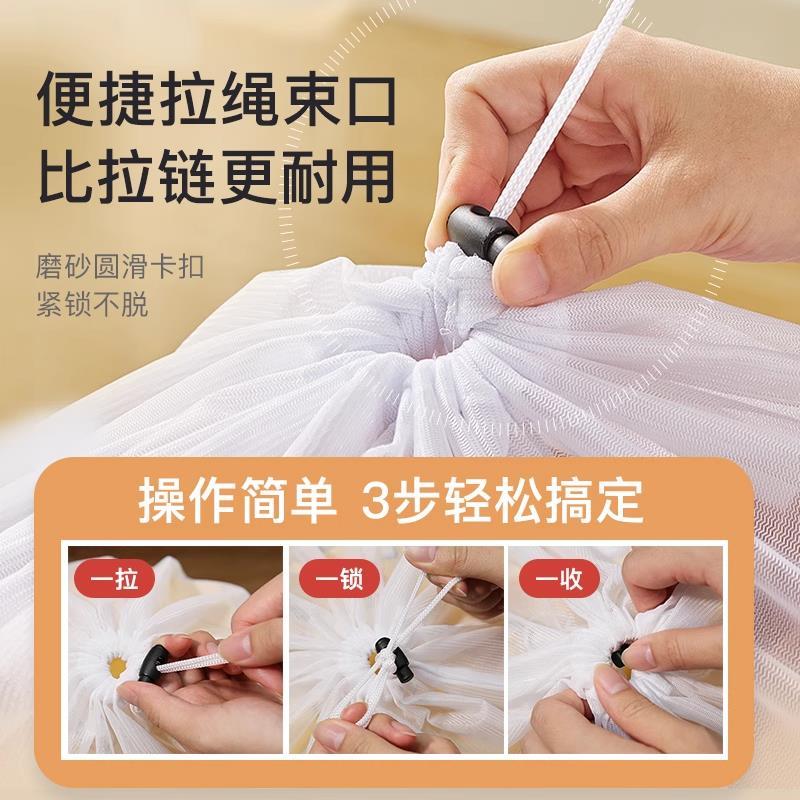 便捷拉绳束口
比拉链更耐用

磨砂圆滑卡扣
紧锁不脱

操作简单 3步轻松搞定

一拉

一锁

一收