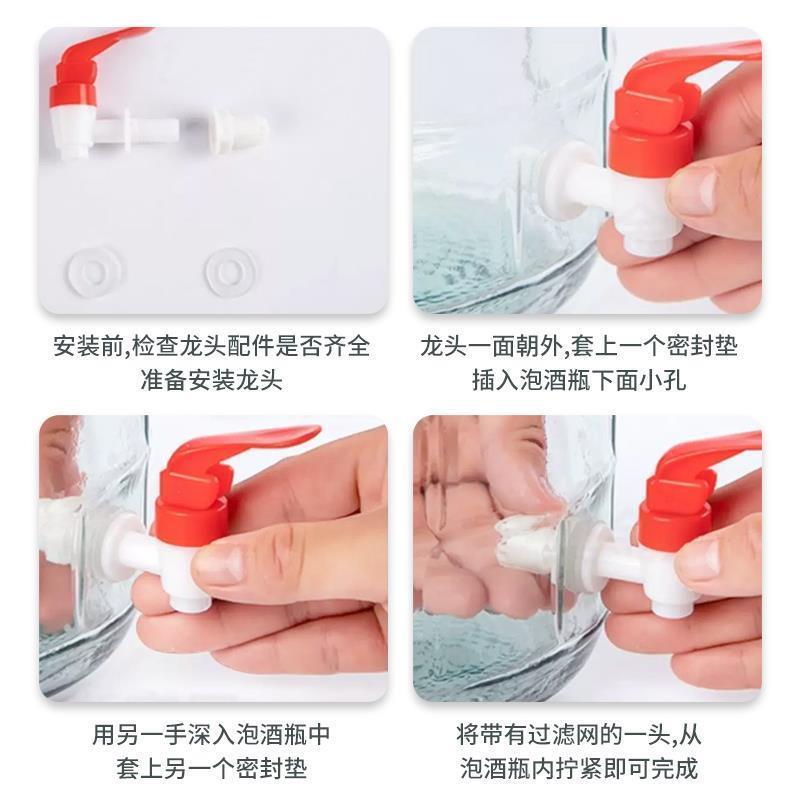 安装前,检查龙头配件是否齐全
准备安装龙头

龙头一面朝外,套上一个密封垫
插入泡酒瓶下面小孔

用另一手深入泡酒瓶中
套上另一个密封垫

将带有过滤网的一头,从
泡酒瓶内拧紧即可完成