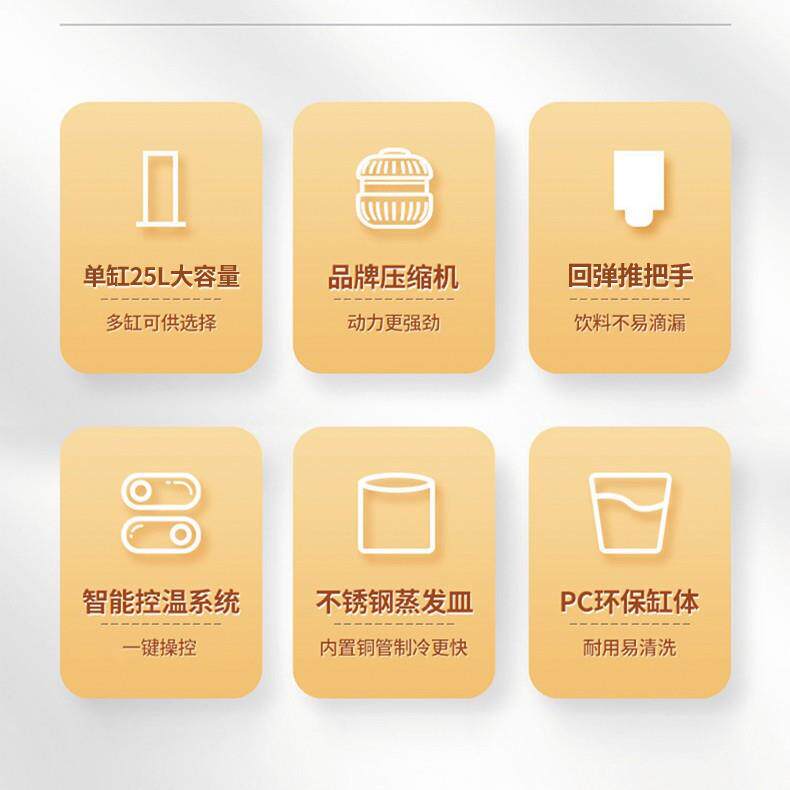 单缸25L大容量

多缸可供选择

品牌压缩机

动力更强劲

回弹推把手

饮料不易滴漏

智能控温系统

一键操控

不锈钢蒸发皿

内置铜管制冷更快

PC环保缸体

耐用易清洗