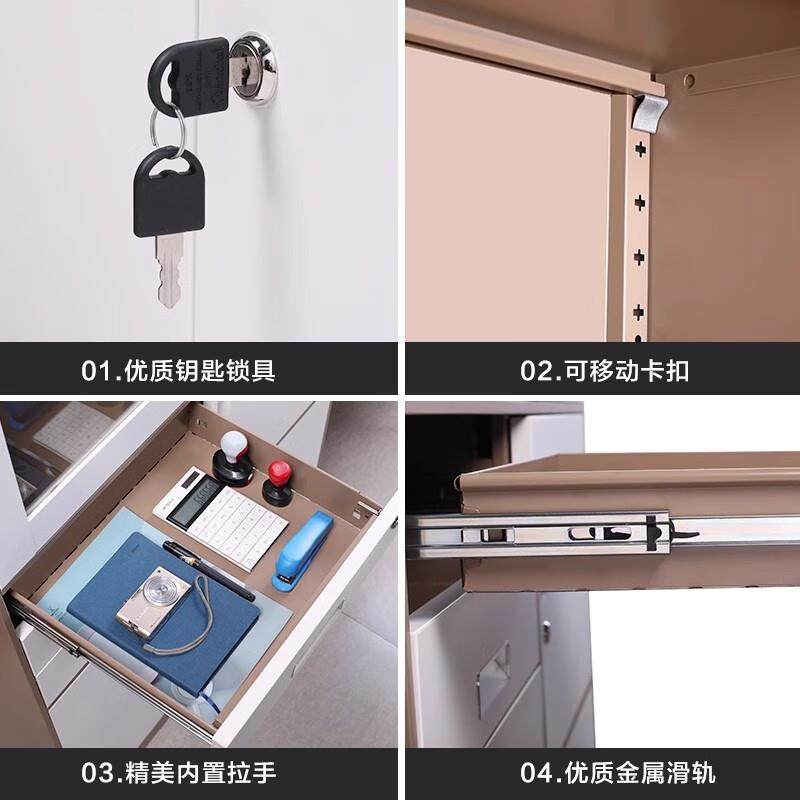 01.优质钥匙锁具

02.可移动卡扣

03.精美内置拉手

04.优质金属滑轨