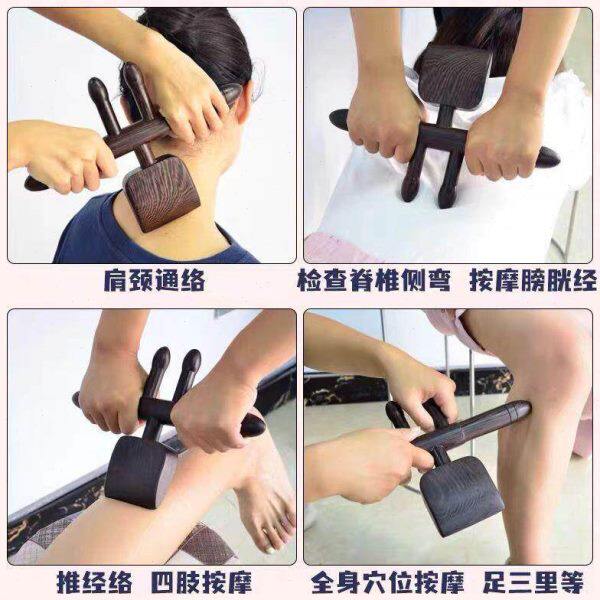 肩颈通络

检查脊椎侧弯 按摩膀胱经

推经络 四肢按摩

全身穴位按摩 足三里等