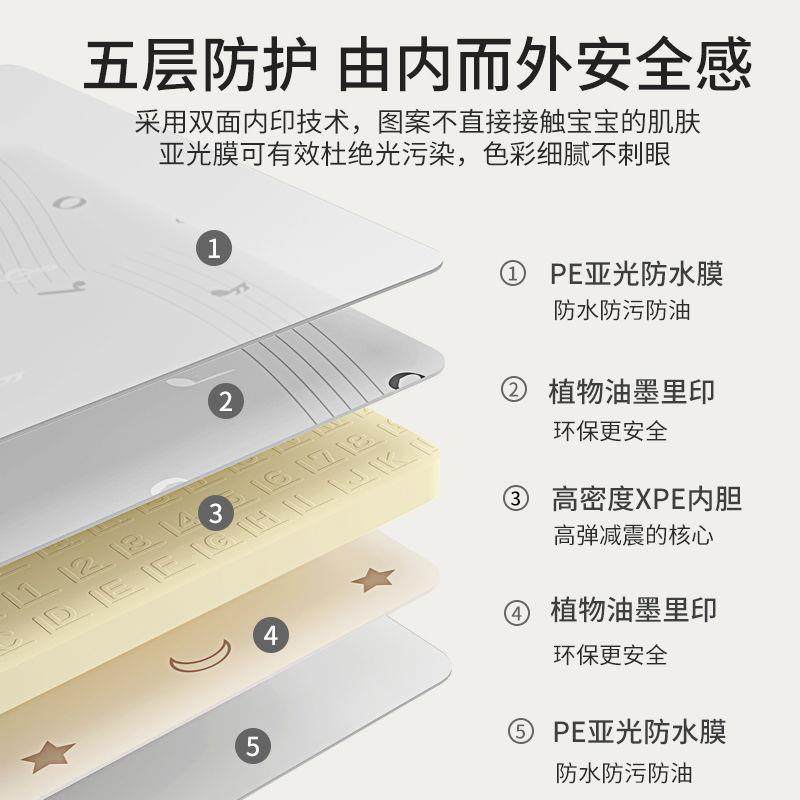 五层防护 由内而外安全感

采用双面内印技术，图案不直接接触宝宝的肌肤
亚光膜可有效杜绝光污染，色彩细腻不刺眼

1

2

3

4

5

① PE亚光防水膜
防水防污防油

② 植物油墨里印
环保更安全

③ 高密度XPE内胆
高弹减震的核心

④ 植物油墨里印
环保更安全

⑤ PE亚光防水膜
防水防污防油