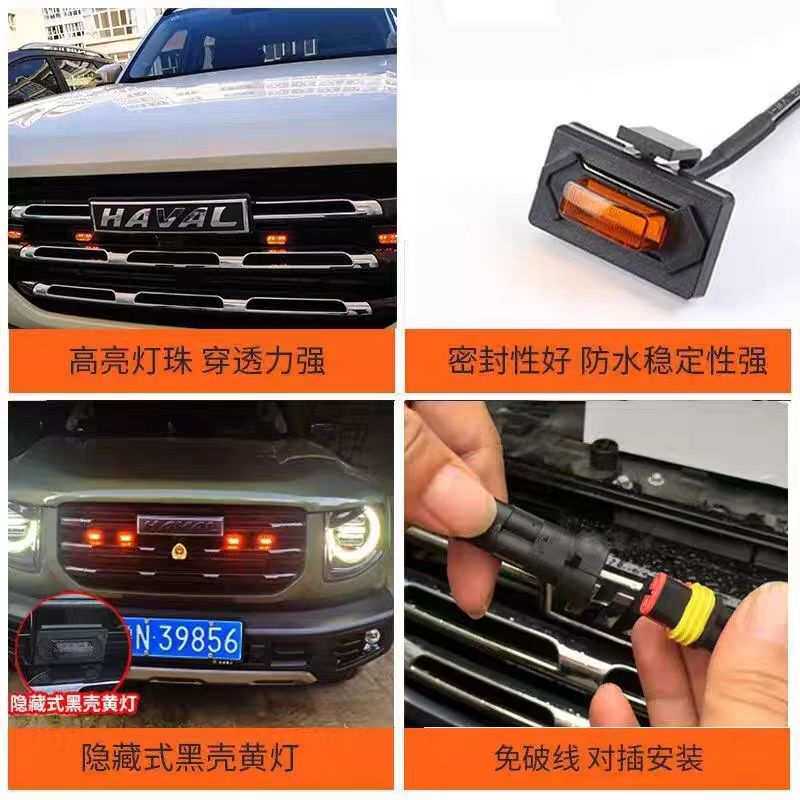 HAVAL

高亮灯珠 穿透力强

密封性好 防水稳定性强

HAVAL

N·39856

隐藏式黑壳黄灯

隐藏式黑壳黄灯

免破线 对插安装