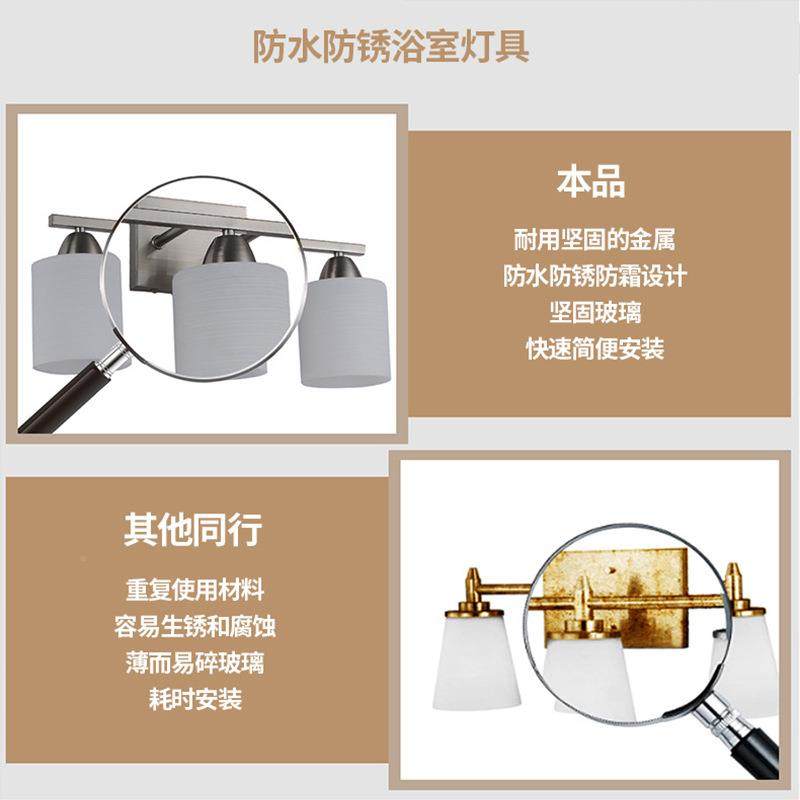 防水防锈浴室灯具

本品

耐用坚固的金属
防水防锈防霜设计
坚固玻璃
快速简便安装

其他同行

重复使用材料
容易生锈和腐蚀
薄而易碎玻璃
耗时安装