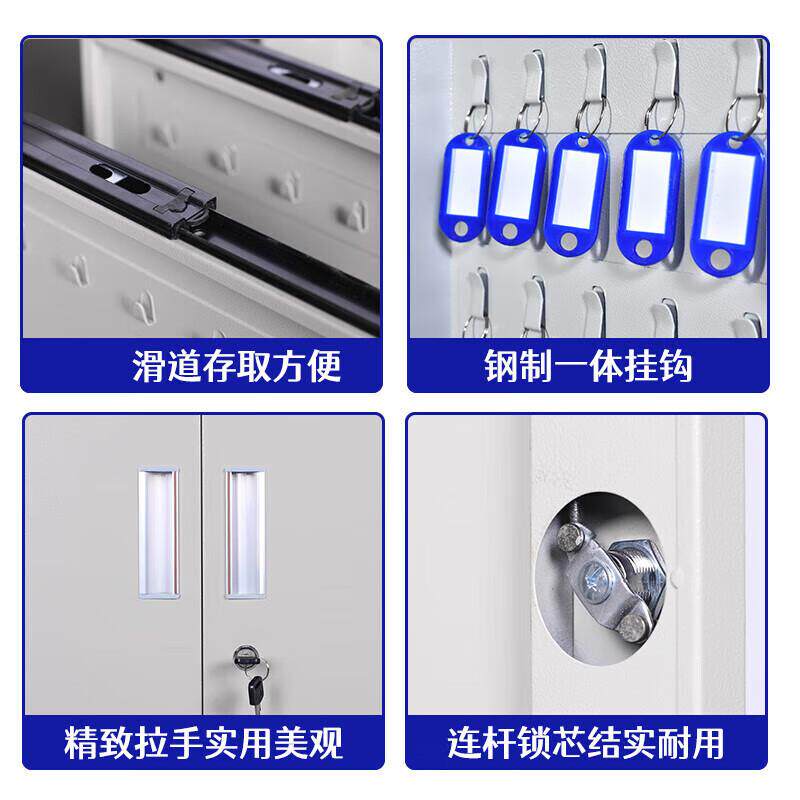 滑道存取方便

钢制一体挂钩

精致拉手实用美观

连杆锁芯结实耐用