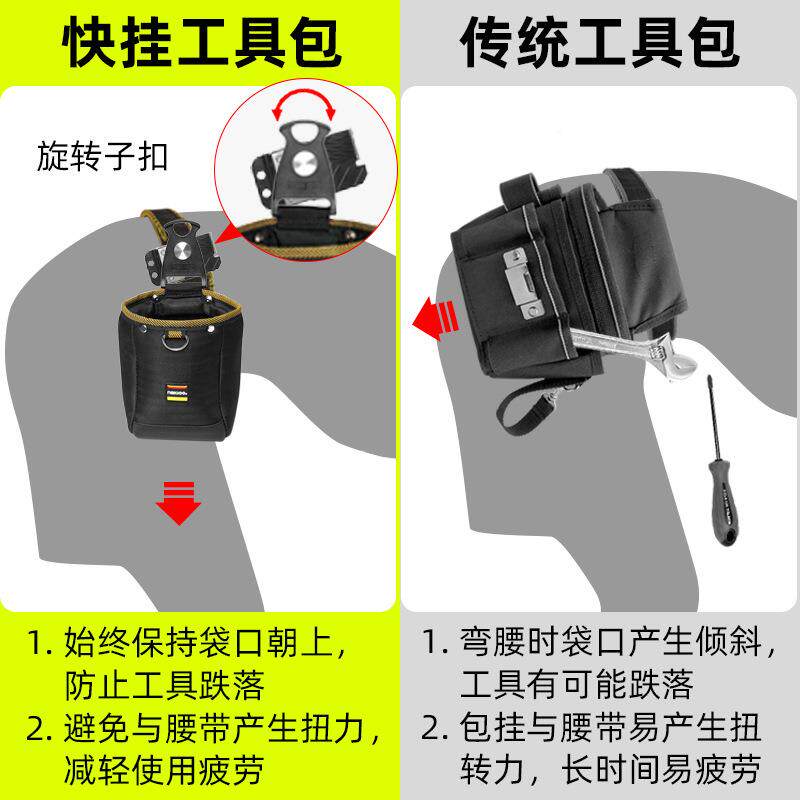 快挂工具包

旋转子扣

1. 始终保持袋口朝上，防止工具跌落
2. 避免与腰带产生扭力，减轻使用疲劳

传统工具包

1. 弯腰时袋口产生倾斜，工具有可能跌落
2. 包挂与腰带易产生扭转力，长时间易疲劳