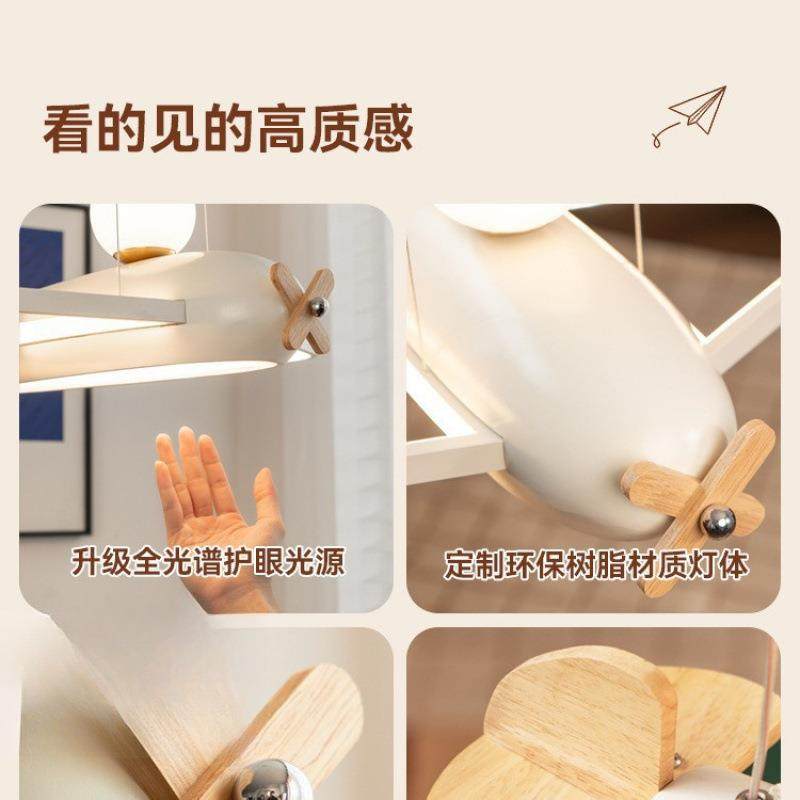 看的见的高质感

升级全光谱护眼光源

定制环保树脂材质灯体