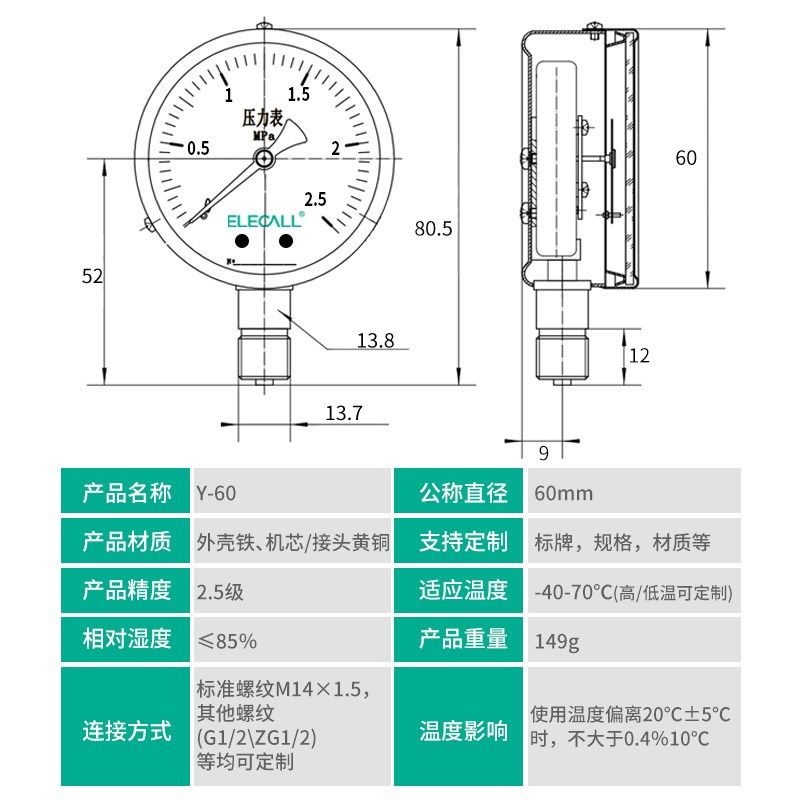 1
1.5
压力表
MPa
0.5
2
2.5
ELECALL®
№
52
80.5
13.8
13.7
60
12
9

| 产品名称 | Y-60 | 公称直径 | 60mm |
|---|---|---|---|
| 产品材质 | 外壳铁、机芯/接头黄铜 | 支持定制 | 标牌，规格，材质等 |
| 产品精度 | 2.5级 | 适应温度 | -40-70°C(高/低温可定制) |
| 相对湿度 | ≤85% | 产品重量 | 149g |
| 连接方式 | 标准螺纹M14×1.5，其他螺纹(G1/2\ZG1/2)等均可定制 | 温度影响 | 使用温度偏离20°C±5°C时，不大于0.4%10°C |