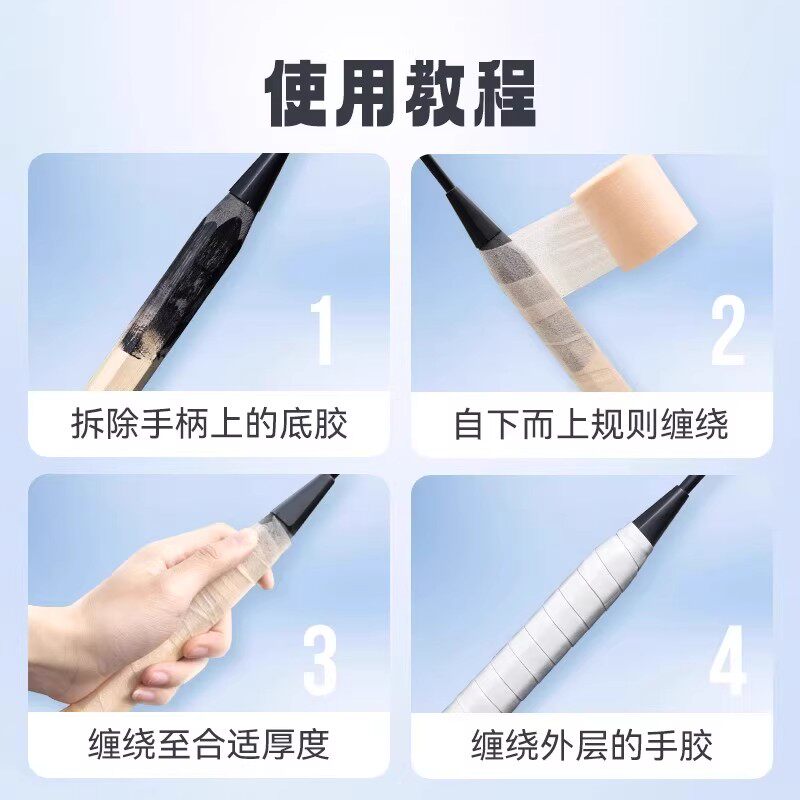 使用教程

1
拆除手柄上的底胶

2
自下而上规则缠绕

3
缠绕至合适厚度

4
缠绕外层的手胶