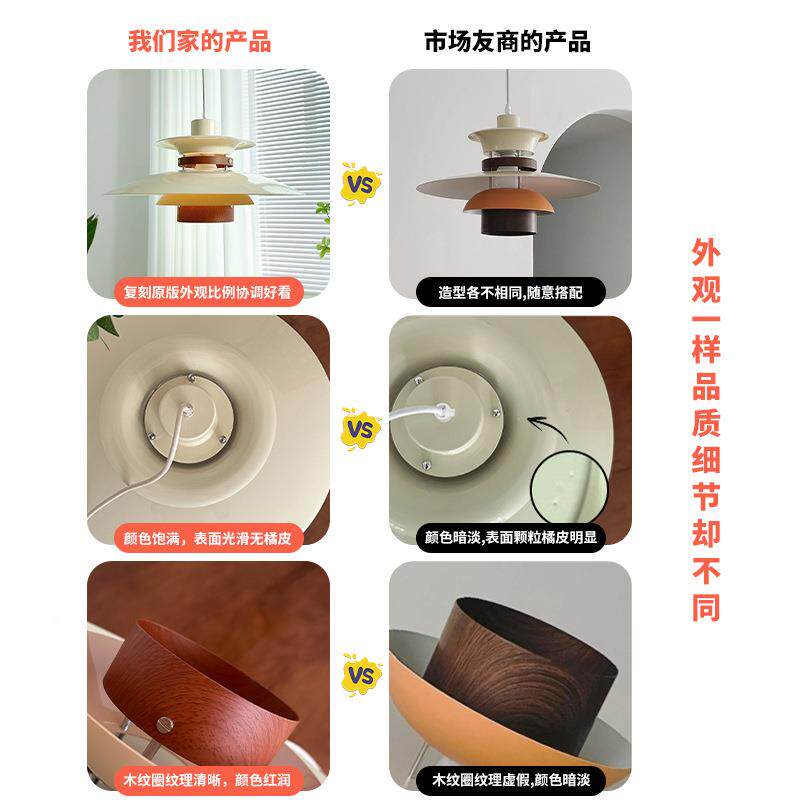 我们家的产品

市场友商的产品

复刻原版外观比例协调好看

VS

造型各不相同,随意搭配

颜色饱满，表面光滑无橘皮

VS

颜色暗淡,表面颗粒橘皮明显

木纹圈纹理清晰，颜色红润

VS

木纹圈纹理虚假,颜色暗淡

外观一样品质细节却不同