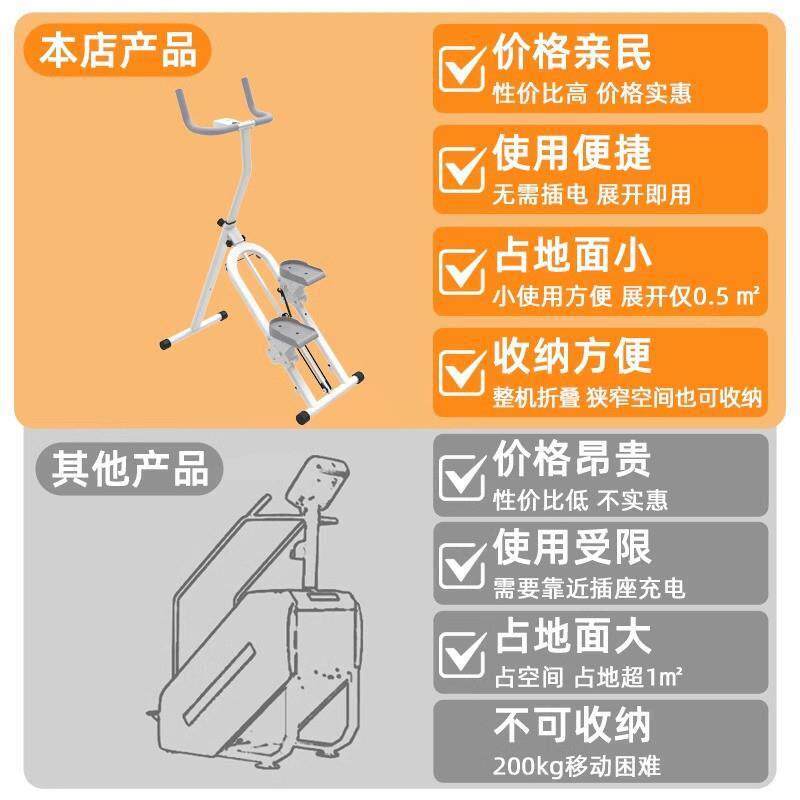 本店产品

价格亲民
性价比高 价格实惠

使用便捷
无需插电 展开即用

占地面小
小使用方便 展开仅0.5 m²

收纳方便
整机折叠 狭窄空间也可收纳

其他产品

价格昂贵
性价比低 不实惠

使用受限
需要靠近插座充电

占地面大
占空间 占地超1m²

不可收纳
200kg移动困难