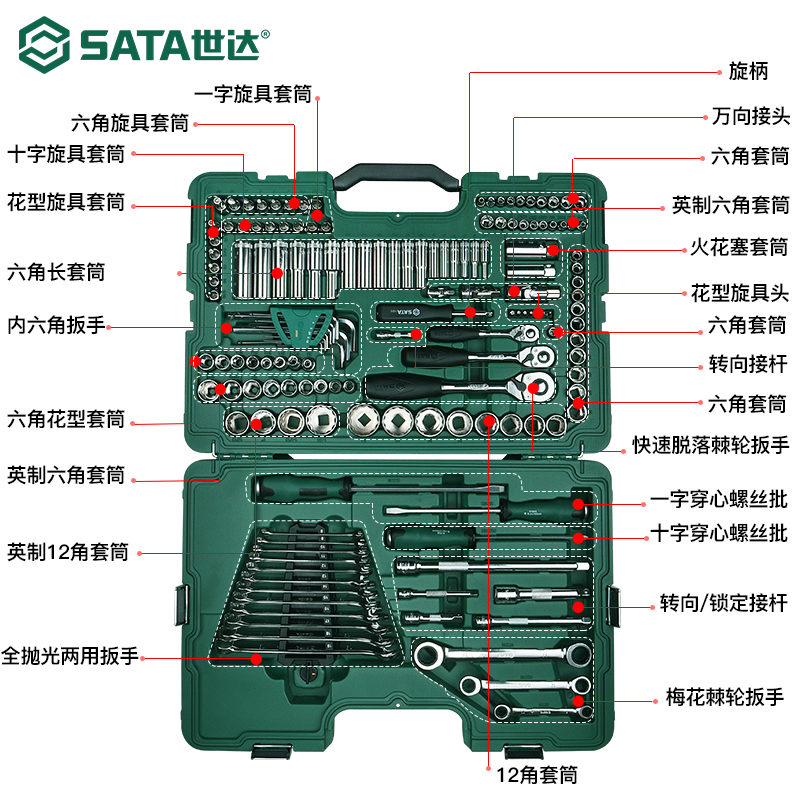 SATA世达®

一字旋具套筒
六角旋具套筒
十字旋具套筒
花型旋具套筒
六角长套筒
内六角扳手
六角花型套筒
英制六角套筒
英制12角套筒
全抛光两用扳手

旋柄
万向接头
六角套筒
英制六角套筒
火花塞套筒
花型旋具头
六角套筒
转向接杆
六角套筒
快速脱落棘轮扳手
一字穿心螺丝批
十字穿心螺丝批
转向/锁定接杆
梅花棘轮扳手
12角套筒