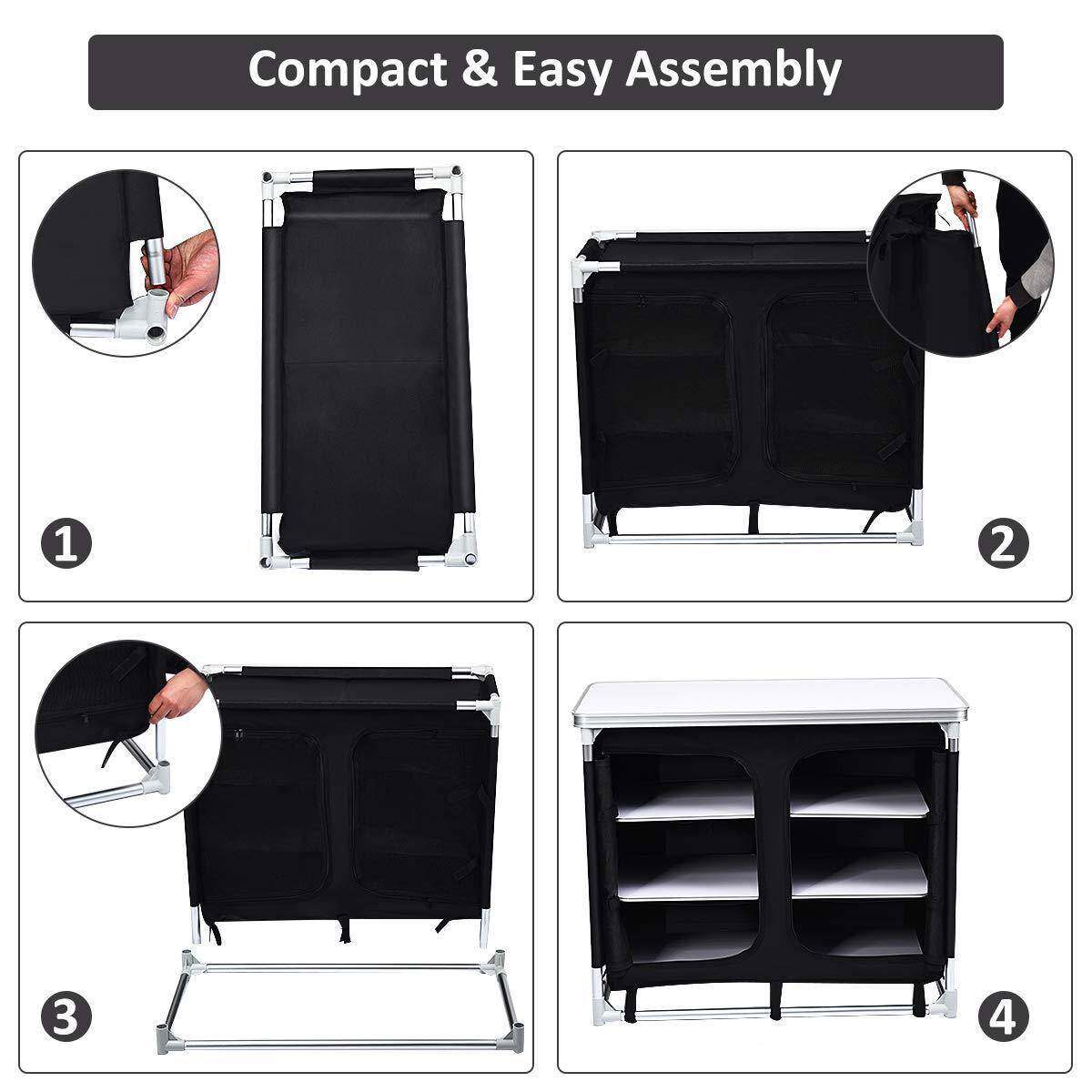 Compact & Easy Assembly

1

2

3

4