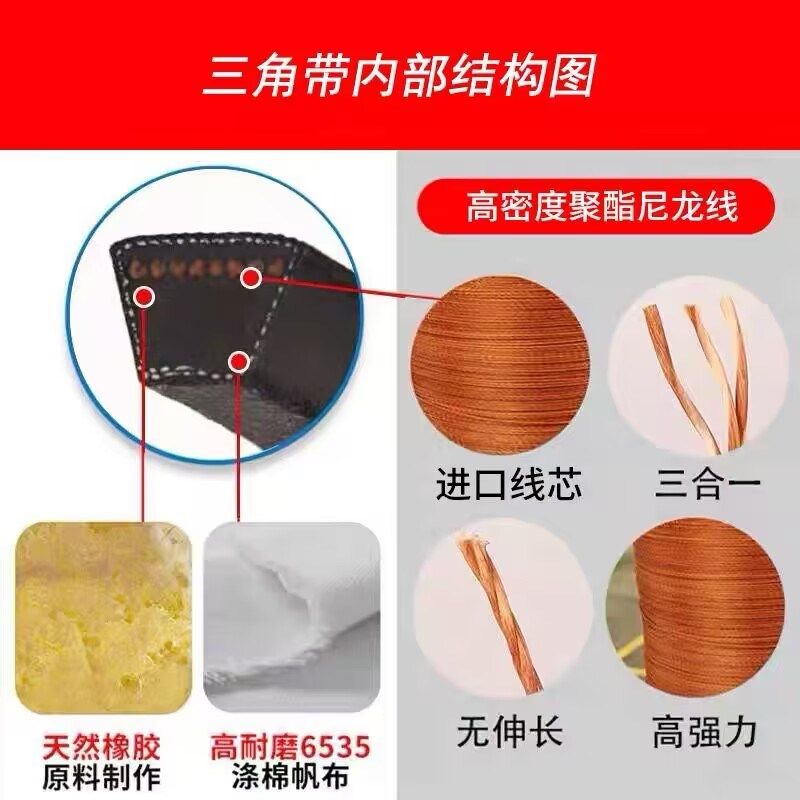 三角带内部结构图

高密度聚酯尼龙线

进口线芯

三合一

无伸长

高强力

天然橡胶
原料制作

高耐磨6535
涤棉帆布