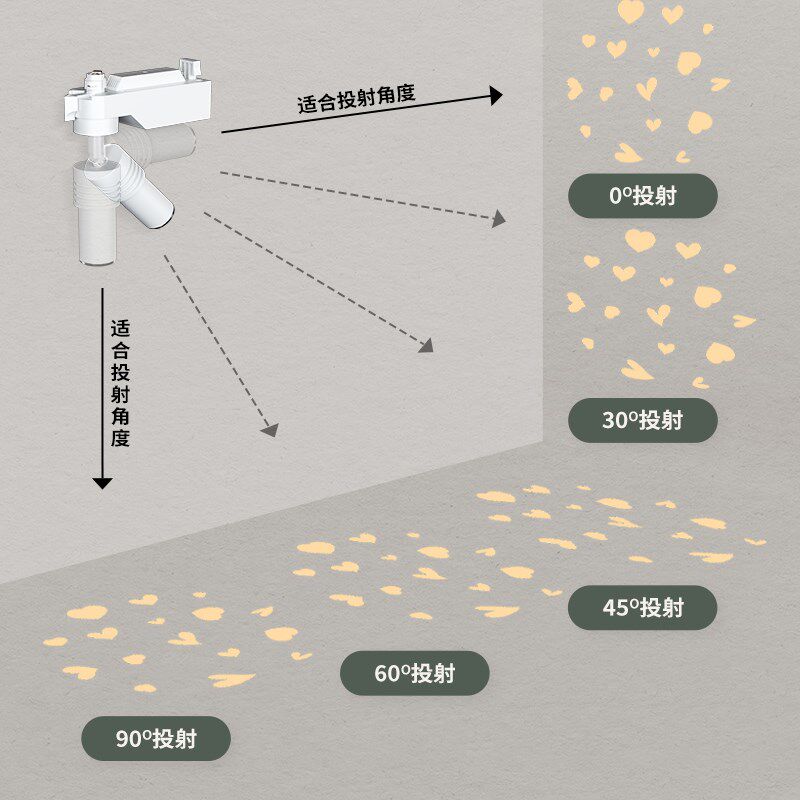 适合投射角度

适合投射角度

0°投射

30°投射

45°投射

60°投射

90°投射