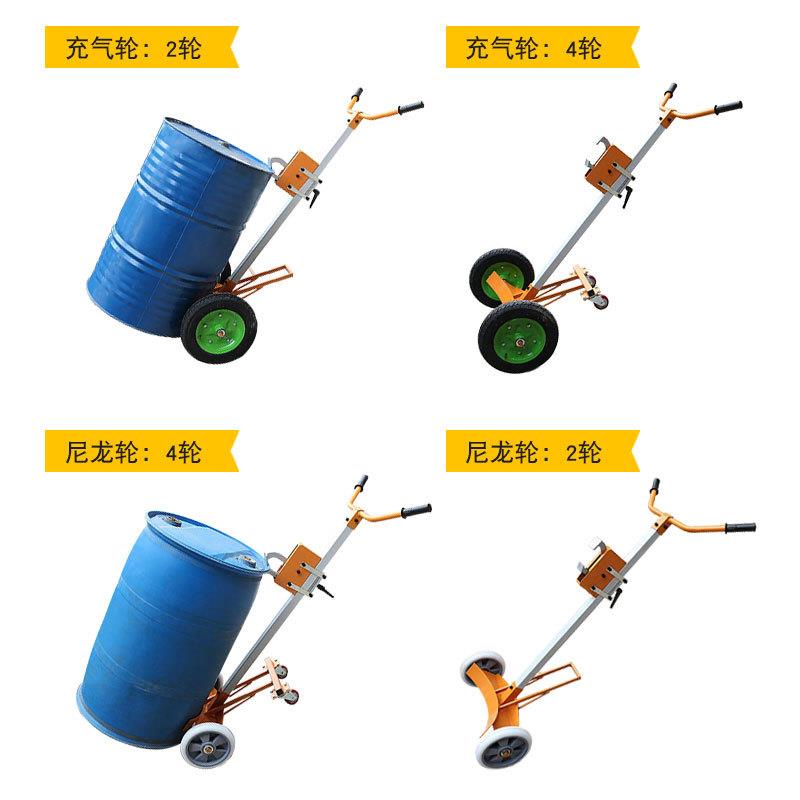 充气轮：2轮

充气轮：4轮

尼龙轮：4轮

尼龙轮：2轮